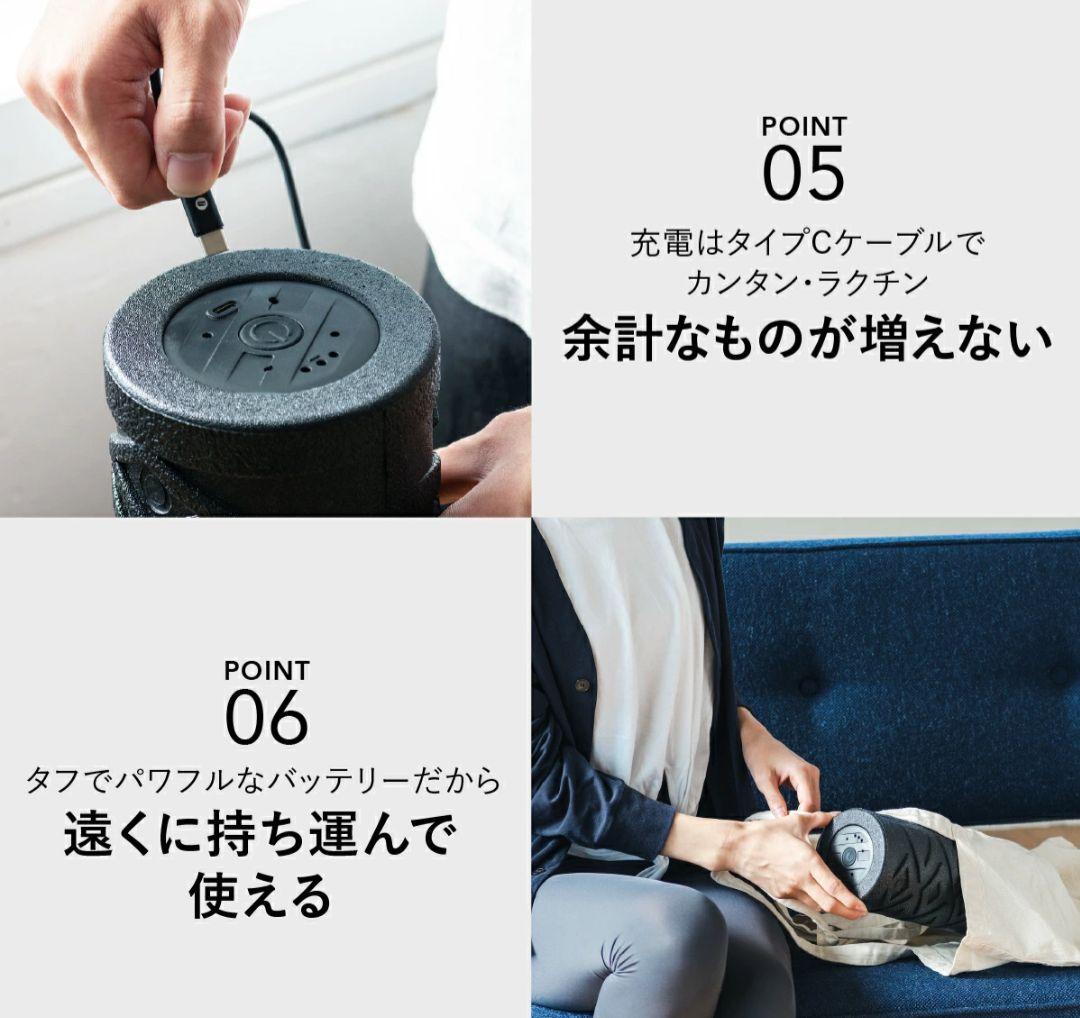 POINT
05

充電はタイプCケーブルで
カンタン・ラクチン
余計なものが増えない

POINT
06

タフでパワフルなバッテリーだから
遠くに持ち運んで
使える